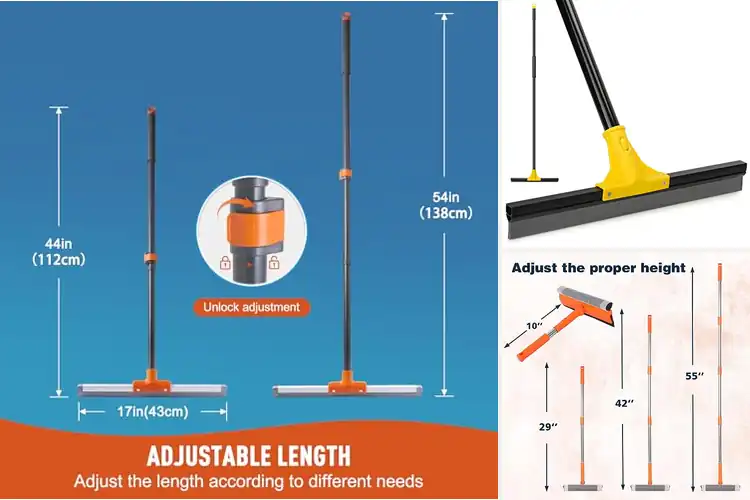 44in
(112cm)

Unlock adjustment

54in
(138cm)

17in(43cm)

ADJUSTABLE LENGTH
Adjust the length according to different needs

Adjust the proper height

10''

29''

42''

55''